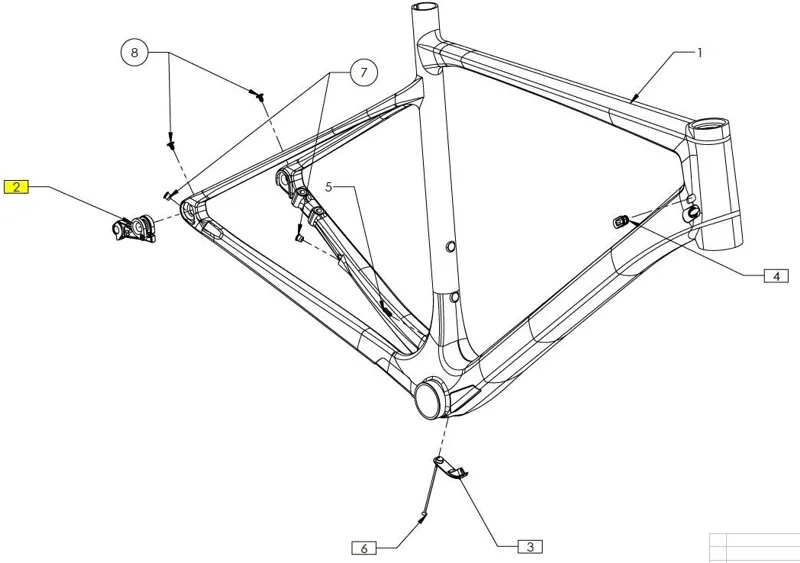 8
7
1
2
5
4
6
3